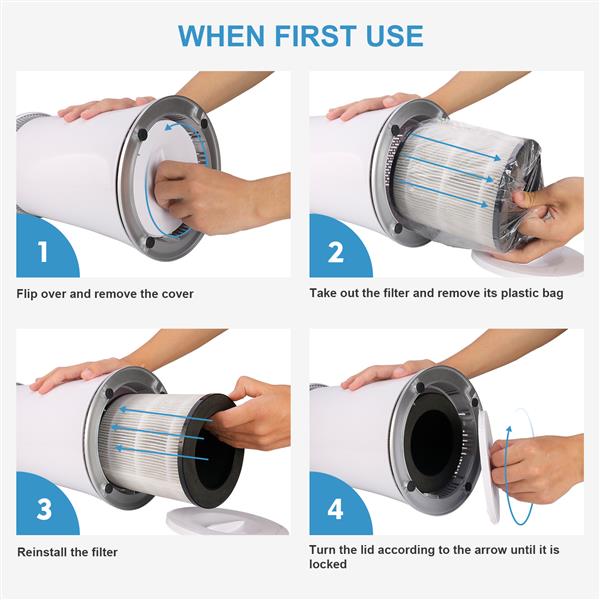 WHEN FIRST USE

1

Flip over and remove the cover

2

Take out the filter and remove its plastic bag

3

Reinstall the filter

4

Turn the lid according to the arrow until it is locked